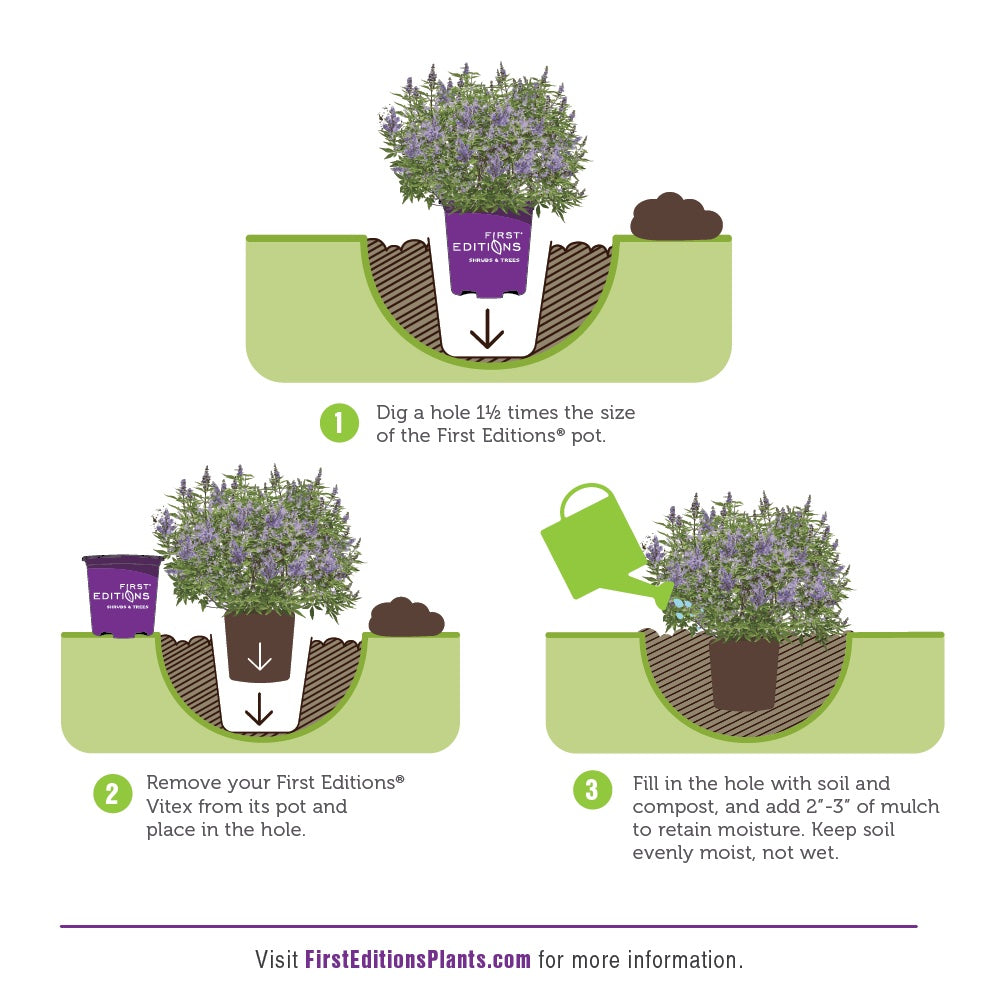 FIRST EDITIONS SHRUBS & TREES

1 Dig a hole 1½ times the size of the First Editions® pot.

FIRST EDITIONS SHRUBS & TREES

2 Remove your First Editions® Vitex from its pot and place in the hole.

3 Fill in the hole with soil and compost, and add 2"-3" of mulch to retain moisture. Keep soil evenly moist, not wet.

Visit FirstEditionsPlants.com for more information.